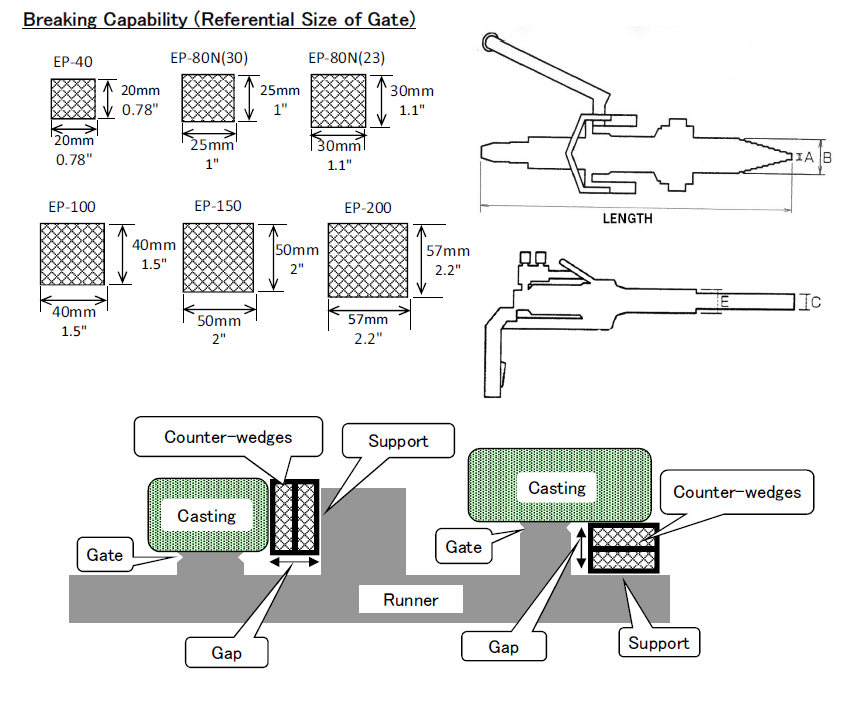 Breaking Capability (Referential Size of Gate)

EP-40
20mm 0.78"
20mm 0.78"

EP-80N(30)
25mm 1"
25mm 1"

EP-80N(23)
30mm 1.1"
30mm 1.1"

EP-100
40mm 1.5"
40mm 1.5"

EP-150
50mm 2"
50mm 2"

EP-200
57mm 2.2"
57mm 2.2"

A B
LENGTH

E C

Counter-wedges
Support
Casting
Gate
Gap
Runner

Casting
Counter-wedges
Gate
Gap
Support